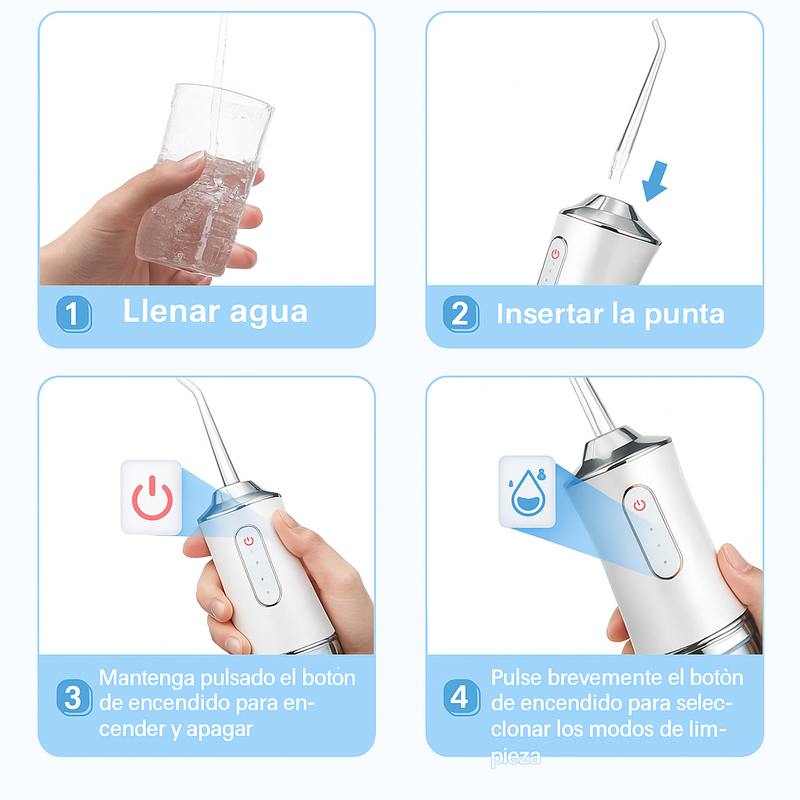 1 Llenar agua

2 Insertar la punta

3 Mantenga pulsado el botòn de encendido para encender y apagar

4 Pulse brevemente el botòn de encendido para seleccionar los modos de limpieza